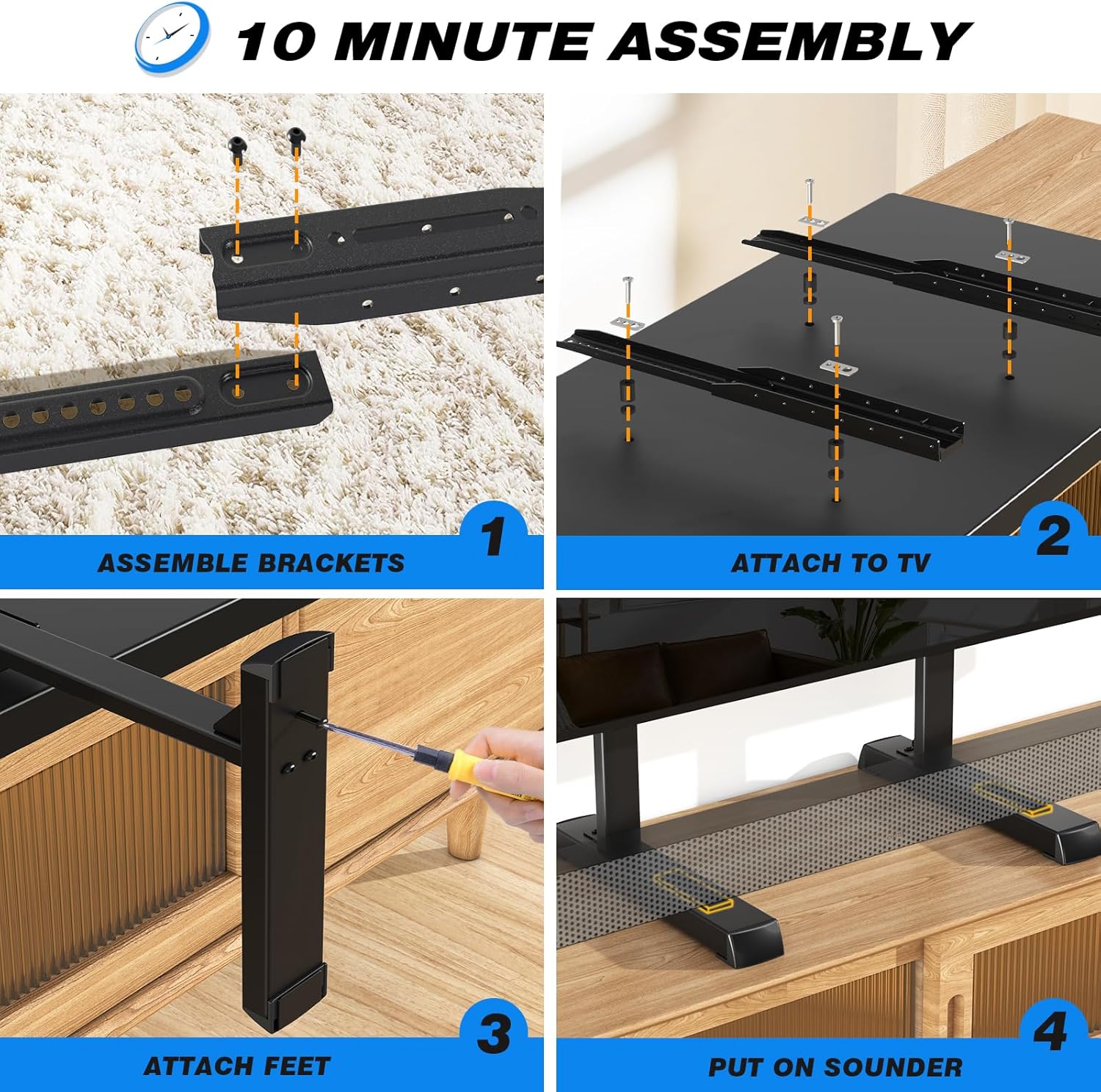 10 MINUTE ASSEMBLY

1
ASSEMBLE BRACKETS

2
ATTACH TO TV

3
ATTACH FEET

4
PUT ON SOUNDER